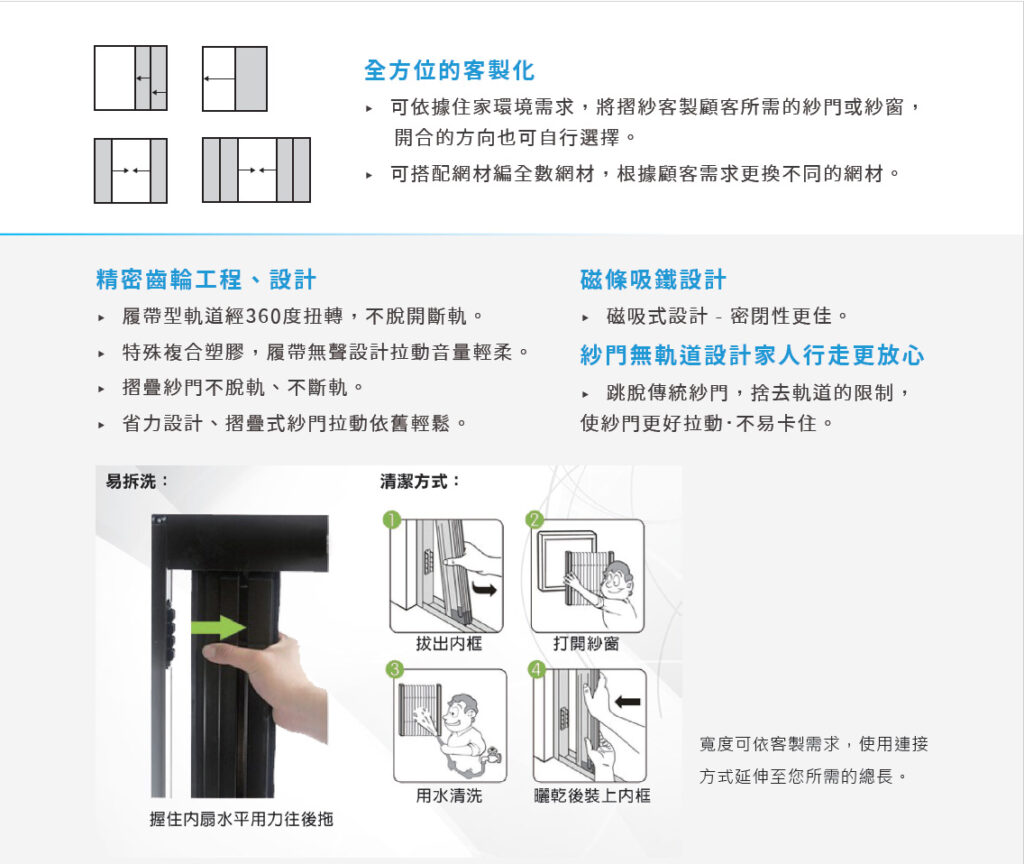 全方位的客製化

▸ 可依據住家環境需求，將摺紗客製顧客所需的紗門或紗窗，開合的方向也可自行選擇。

▸ 可搭配網材編全數網材，根據顧客需求更換不同的網材。

精密齒輪工程、設計

▸ 履帶型軌道經360度扭轉，不脫開斷軌。

▸ 特殊複合塑膠，履帶無聲設計拉動音量輕柔。

▸ 摺疊紗門不脫軌、不斷軌。

▸ 省力設計、摺疊式紗門拉動依舊輕鬆。

磁條吸鐵設計

▸ 磁吸式設計 - 密閉性更佳。

紗門無軌道設計家人行走更放心

▸ 跳脫傳統紗門，捨去軌道的限制，使紗門更好拉動·不易卡住。

易拆洗：

握住內扇水平用力往後拖

清潔方式：

1 拔出內框

2 打開紗窗

3 用水清洗

4 曬乾後裝上內框

寬度可依客製需求，使用連接方式延伸至您所需的總長。